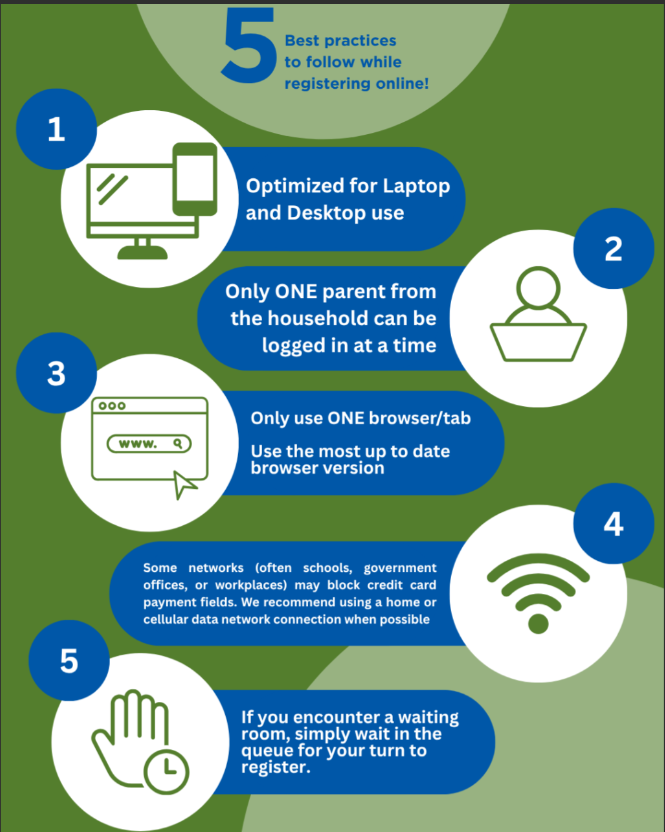 5 Best practices to follow while registering online!

1

Optimized for Laptop and Desktop use

2

Only ONE parent from the household can be logged in at a time

3

www.

Only use ONE browser/tab

Use the most up to date browser version

4

Some networks (often schools, government offices, or workplaces) may block credit card payment fields. We recommend using a home or cellular data network connection when possible

5

If you encounter a waiting room, simply wait in the queue for your turn to register.